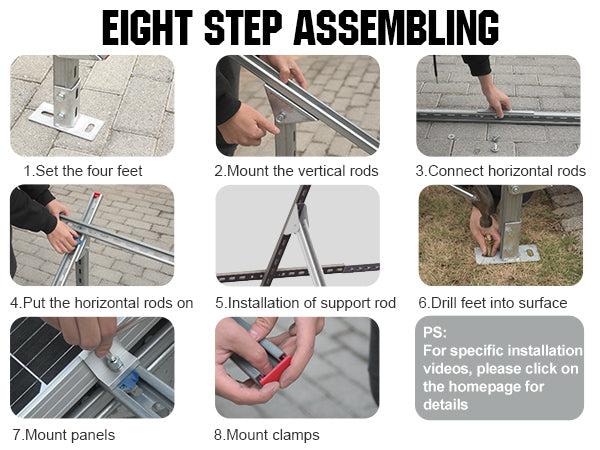 EIGHT STEP ASSEMBLING

1.Set the four feet

2.Mount the vertical rods

3.Connect horizontal rods

4.Put the horizontal rods on

5.Installation of support rod

6.Drill feet into surface

7.Mount panels

8.Mount clamps

PS:
For specific installation videos, please click on the homepage for details